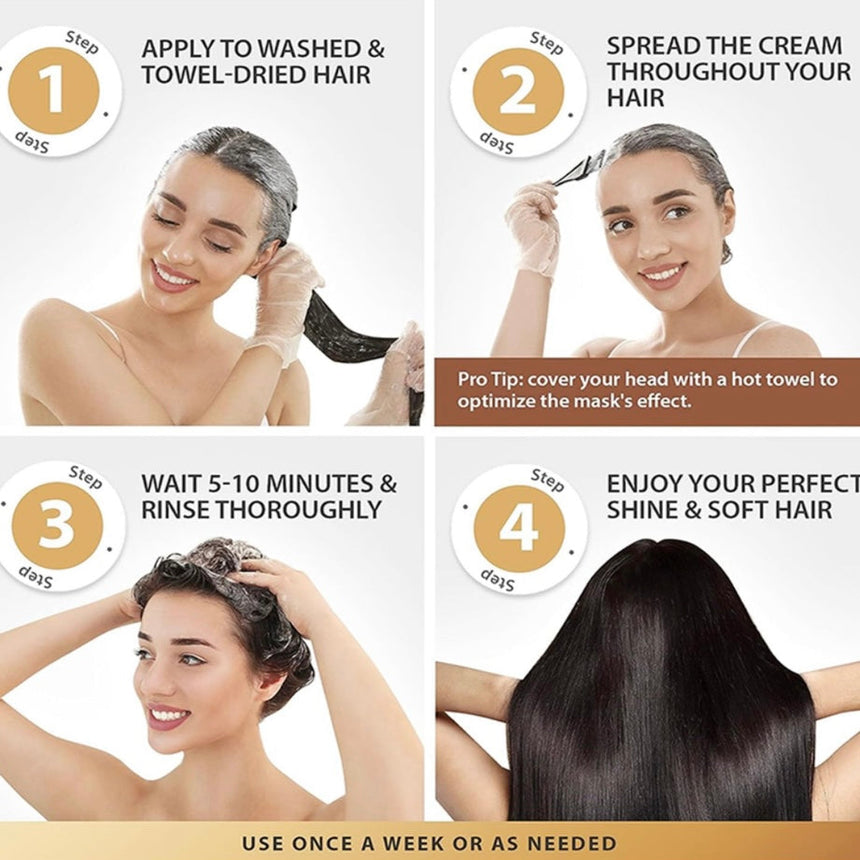 Step
1
Step

APPLY TO WASHED & TOWEL-DRIED HAIR

Step
2
Step

SPREAD THE CREAM THROUGHOUT YOUR HAIR

Pro Tip: cover your head with a hot towel to optimize the mask's effect.

Step
3
Step

WAIT 5-10 MINUTES & RINSE THOROUGHLY

Step
4
Step

ENJOY YOUR PERFECT SHINE & SOFT HAIR

USE ONCE A WEEK OR AS NEEDED