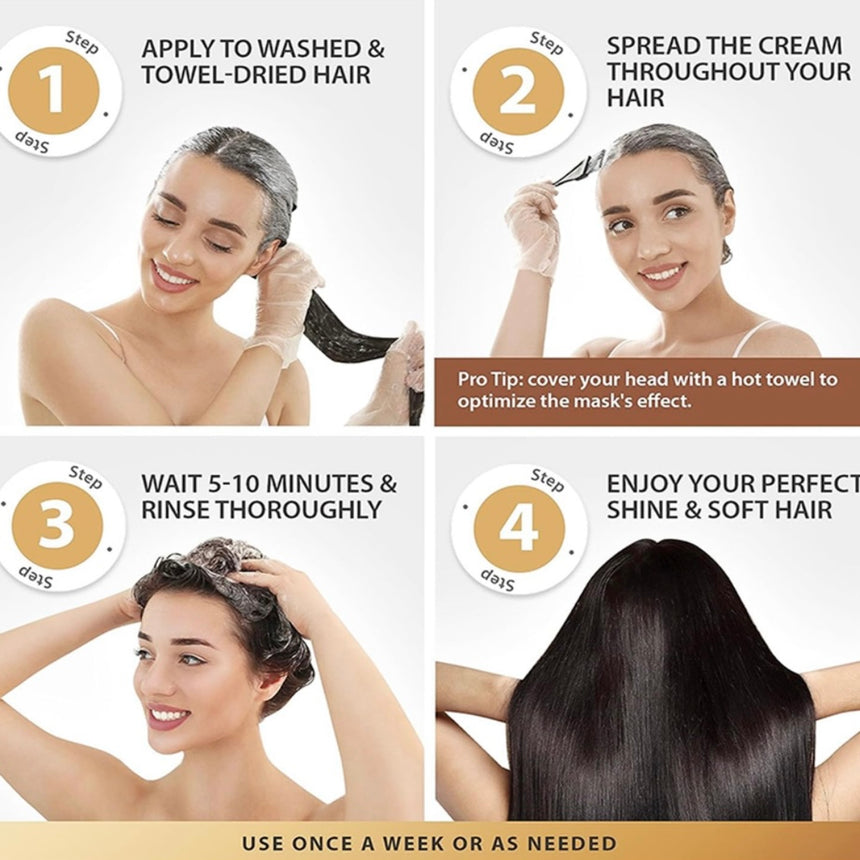 Step
1
Step

APPLY TO WASHED & TOWEL-DRIED HAIR

Step
2
Step

SPREAD THE CREAM THROUGHOUT YOUR HAIR

Pro Tip: cover your head with a hot towel to optimize the mask's effect.

Step
3
Step

WAIT 5-10 MINUTES & RINSE THOROUGHLY

Step
4
Step

ENJOY YOUR PERFECT SHINE & SOFT HAIR

USE ONCE A WEEK OR AS NEEDED