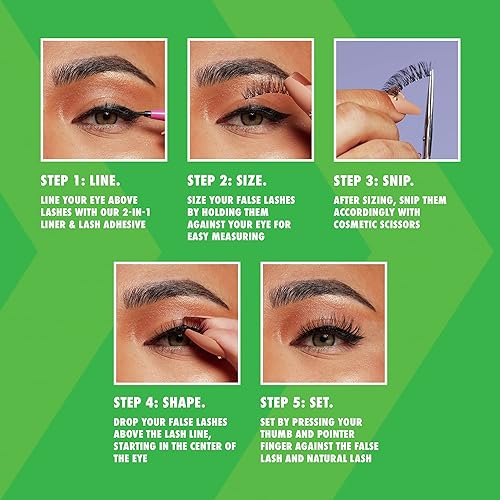 STEP 1: LINE.

LINE YOUR EYE ABOVE LASHES WITH OUR 2-IN-1 LINER & LASH ADHESIVE

STEP 2: SIZE.

SIZE YOUR FALSE LASHES BY HOLDING THEM AGAINST YOUR EYE FOR EASY MEASURING

STEP 3: SNIP.

AFTER SIZING, SNIP THEM ACCORDINGLY WITH COSMETIC SCISSORS

STEP 4: SHAPE.

DROP YOUR FALSE LASHES ABOVE THE LASH LINE, STARTING IN THE CENTER OF THE EYE

STEP 5: SET.

SET BY PRESSING YOUR THUMB AND POINTER FINGER AGAINST THE FALSE LASH AND NATURAL LASH